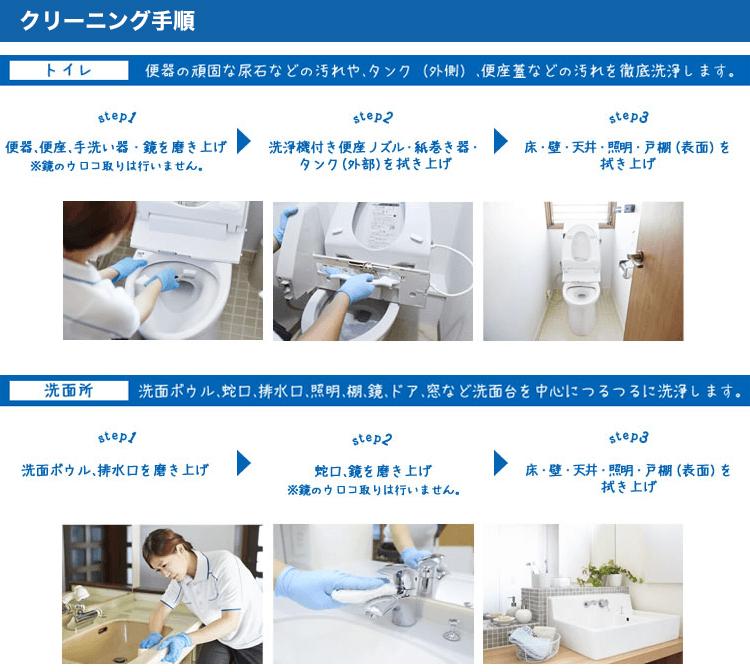 クリーニング手順

トイレ

便器の頑固な尿石などの汚れや、タンク（外側）、便座蓋などの汚れを徹底洗浄します。

step1

便器、便座、手洗い器・鏡を磨き上げ
※鏡のウロコ取りは行いません。

step2

洗浄機付き便座ノズル・紙巻き器・タンク（外部）を拭き上げ

step3

床・壁・天井・照明・戸棚（表面）を拭き上げ

洗面所

洗面ボウル、蛇口、排水口、照明、棚、鏡、ドア、窓など洗面台を中心につるつるに洗浄します。

step1

洗面ボウル、排水口を磨き上げ

step2

蛇口、鏡を磨き上げ
※鏡のウロコ取りは行いません。

step3

床・壁・天井・照明・戸棚（表面）を拭き上げ